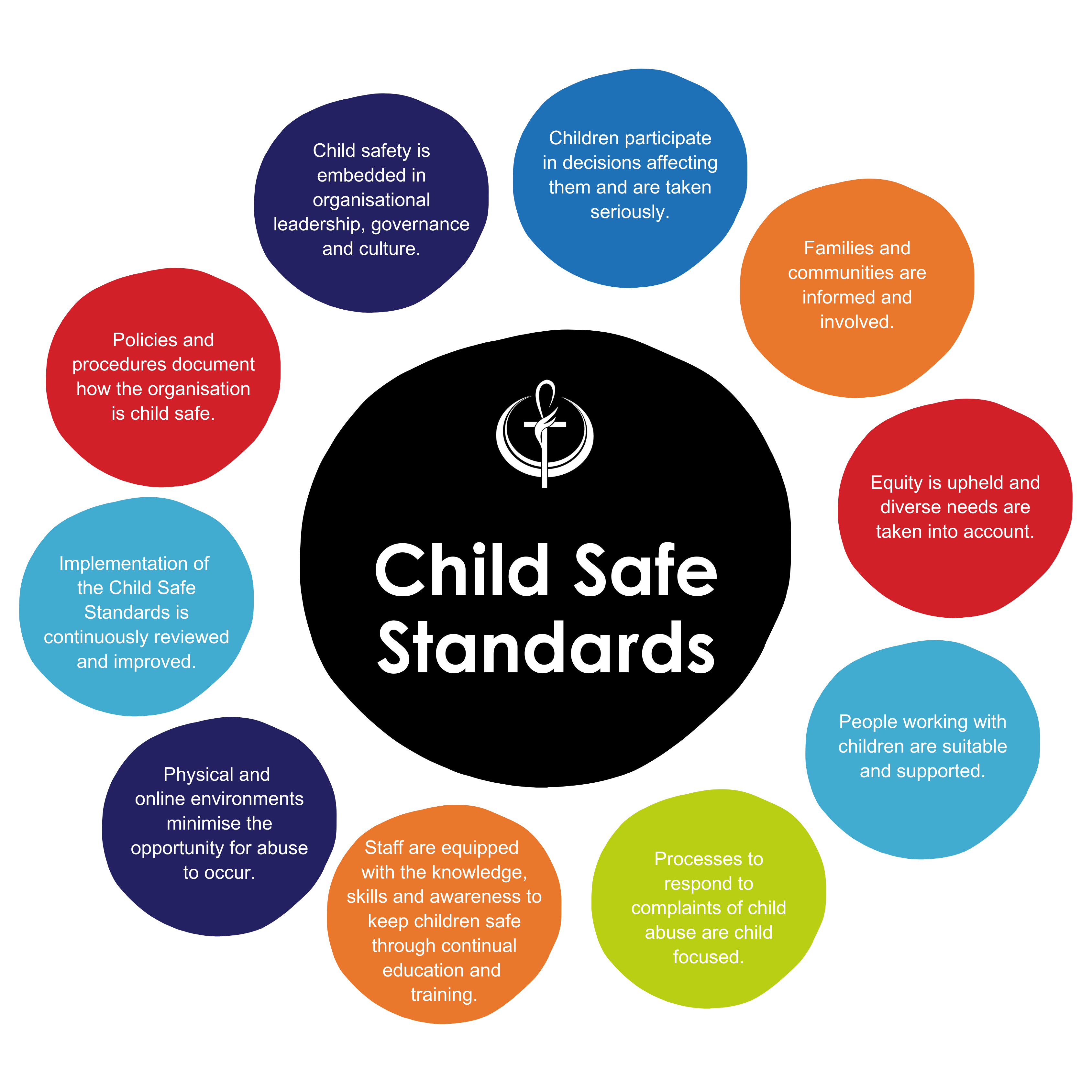 Child Safe Standards

Child safety is embedded in organisational leadership, governance and culture.

Children participate in decisions affecting them and are taken seriously.

Families and communities are informed and involved.

Equity is upheld and diverse needs are taken into account.

People working with children are suitable and supported.

Processes to respond to complaints of child abuse are child focused.

Staff are equipped with the knowledge, skills and awareness to keep children safe through continual education and training.

Physical and online environments minimise the opportunity for abuse to occur.

Implementation of the Child Safe Standards is continuously reviewed and improved.

Policies and procedures document how the organisation is child safe.